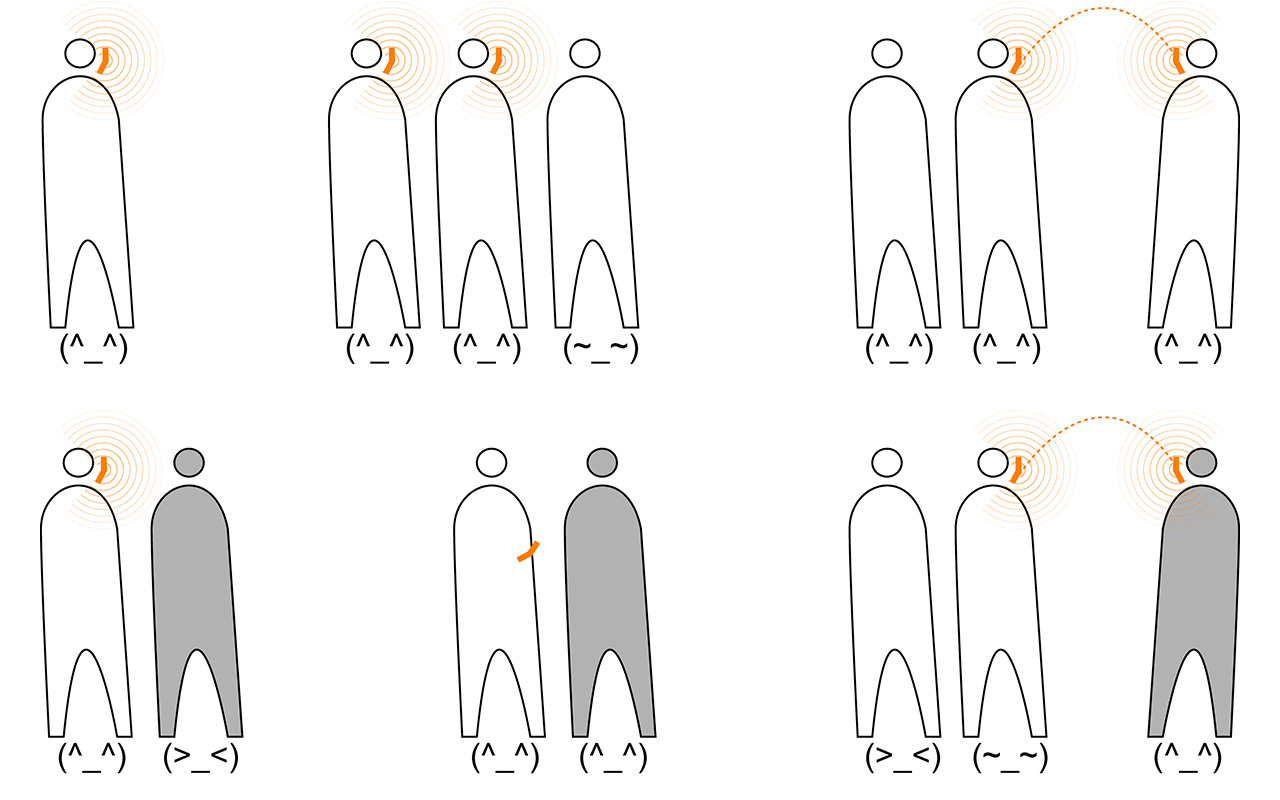 (^_^)

(^_^) (^_^) (~_~)

(^_^) (^_^) (^_^)

(^_^) (>_<)

(^_^) (^_^)

(>_<) (~_~) (^_^)